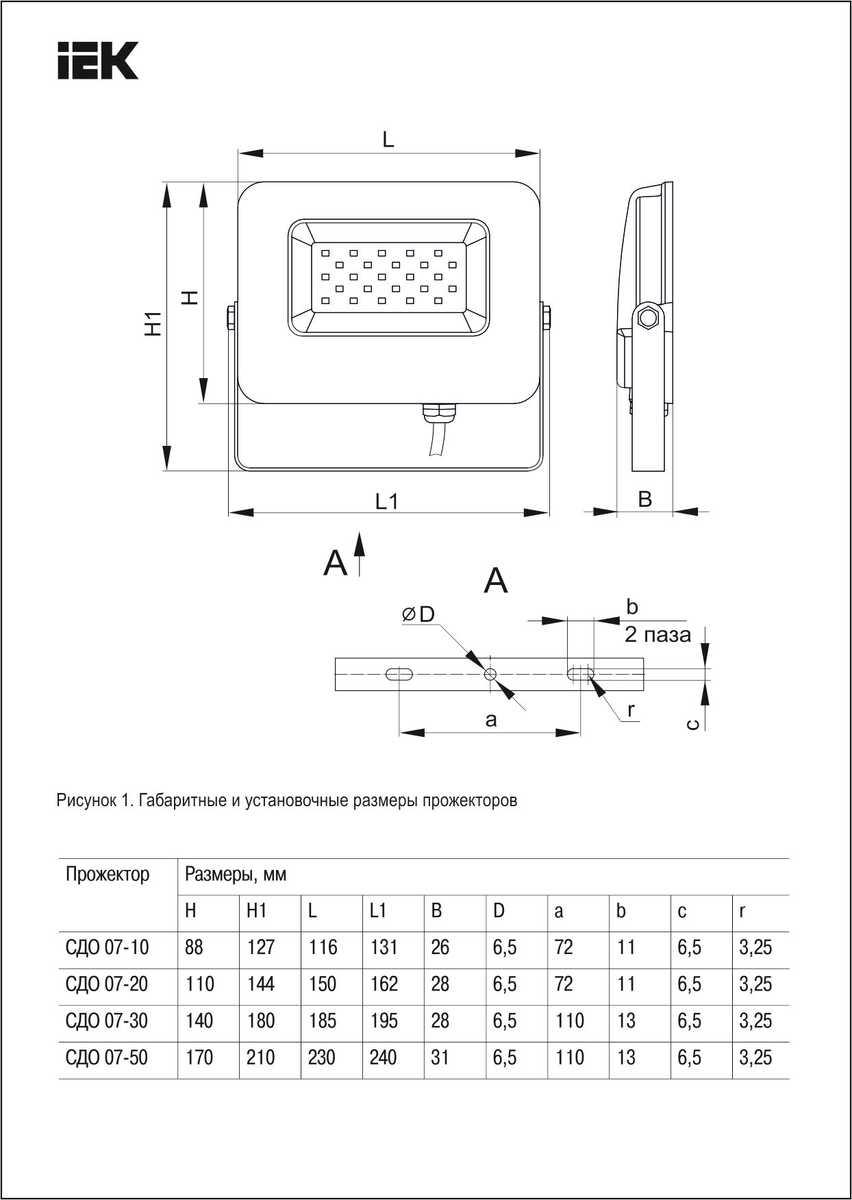 IEK

L

H1

H

L1

B

A

A

⌀D

b
2 паза

r

a

c

Рисунок 1. Габаритные и установочные размеры прожекторов

| Прожектор | Размеры, мм | | | | | | | | | |
|---|---|---|---|---|---|---|---|---|---|---|
| | H | H1 | L | L1 | B | D | a | b | c | r |
| СДО 07-10 | 88 | 127 | 116 | 131 | 26 | 6,5 | 72 | 11 | 6,5 | 3,25 |
| СДО 07-20 | 110 | 144 | 150 | 162 | 28 | 6,5 | 72 | 11 | 6,5 | 3,25 |
| СДО 07-30 | 140 | 180 | 185 | 195 | 28 | 6,5 | 110 | 13 | 6,5 | 3,25 |
| СДО 07-50 | 170 | 210 | 230 | 240 | 31 | 6,5 | 110 | 13 | 6,5 | 3,25 |